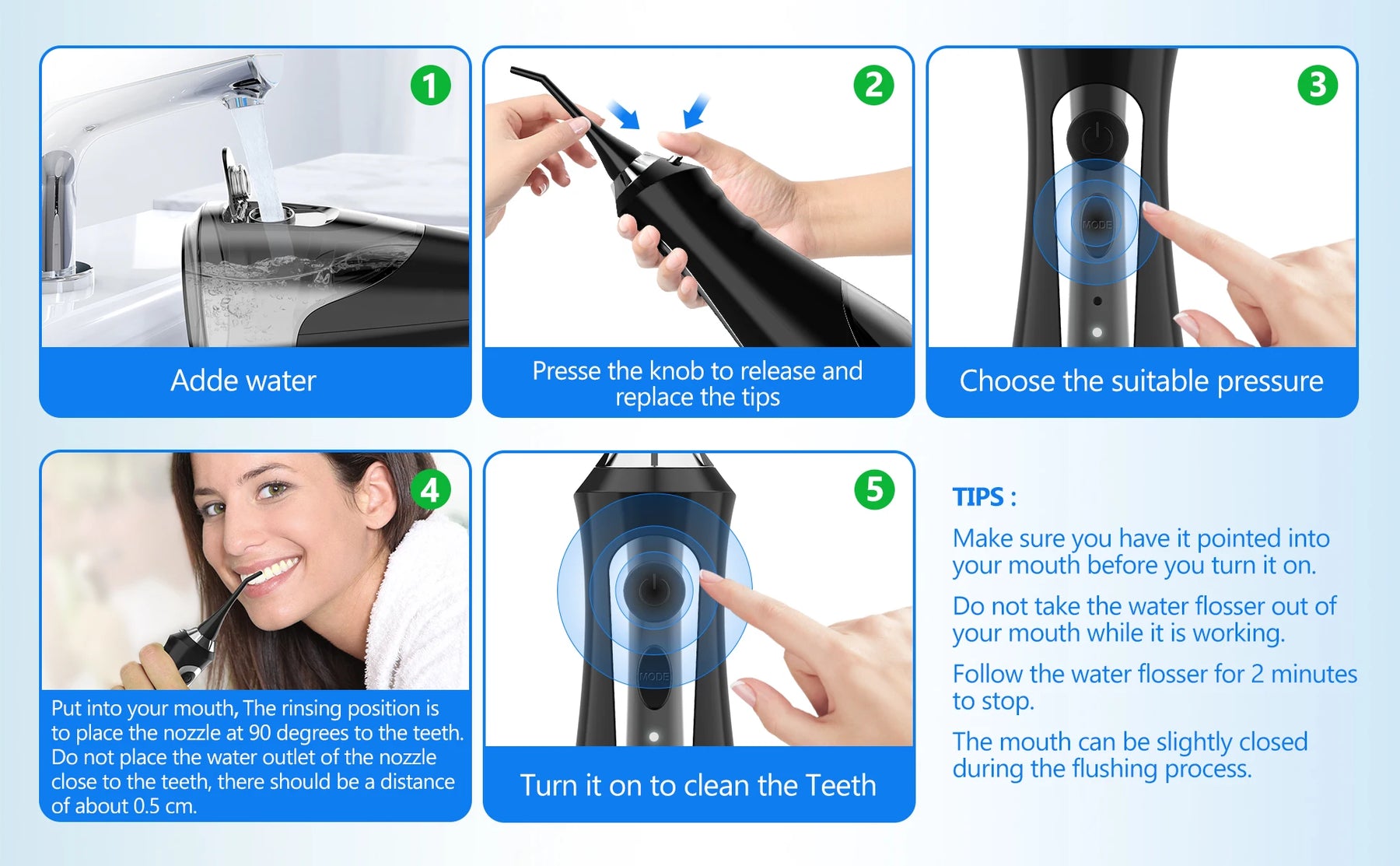 1

Adde water

2

Presse the knob to release and replace the tips

3

MODE

Choose the suitable pressure

4

Put into your mouth, The rinsing position is to place the nozzle at 90 degrees to the teeth. Do not place the water outlet of the nozzle close to the teeth, there should be a distance of about 0.5 cm.

5

MODE

Turn it on to clean the Teeth

TIPS :

Make sure you have it pointed into your mouth before you turn it on.

Do not take the water flosser out of your mouth while it is working.

Follow the water flosser for 2 minutes to stop.

The mouth can be slightly closed during the flushing process.